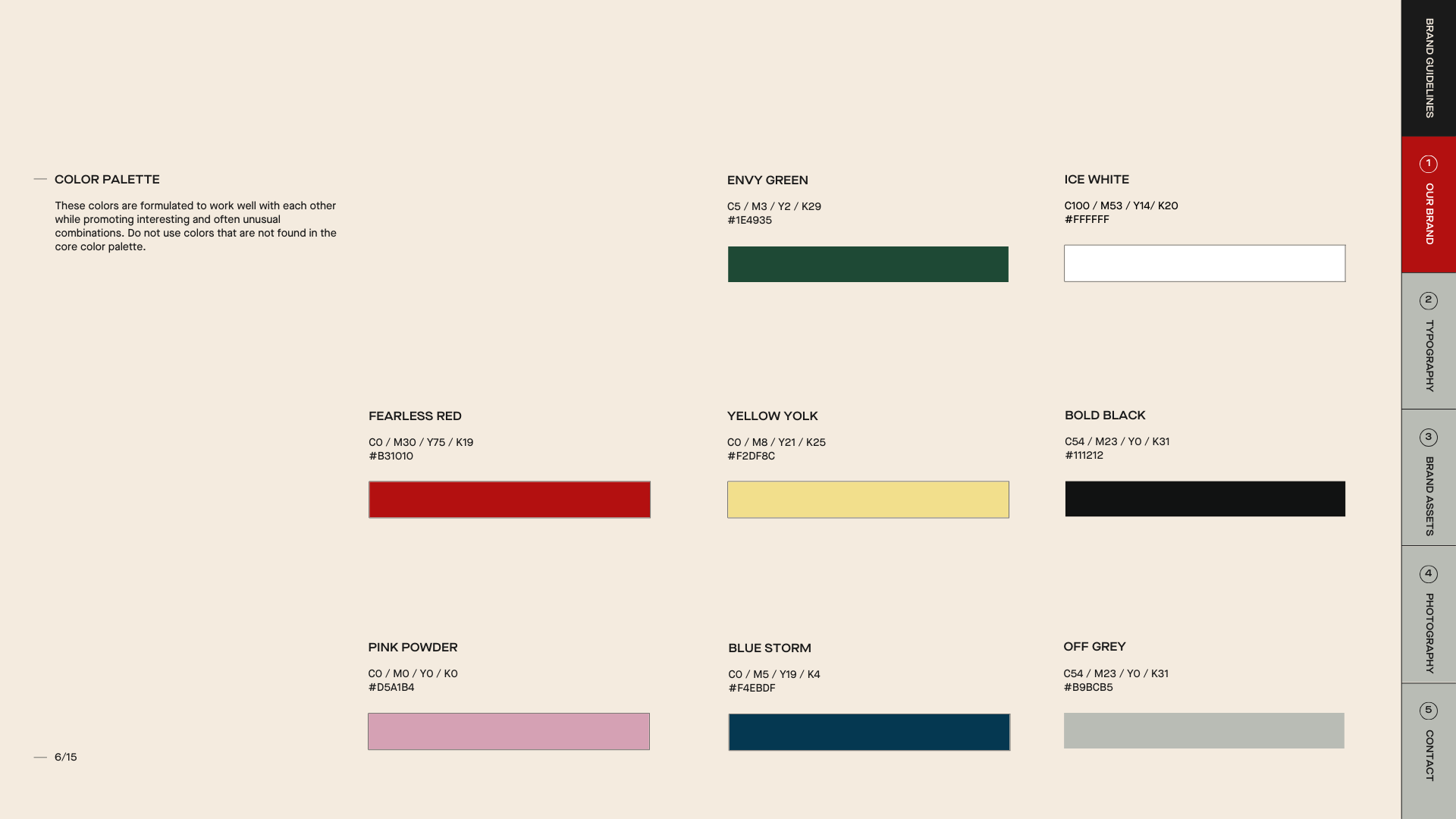 — COLOR PALETTE

These colors are formulated to work well with each other while promoting interesting and often unusual combinations. Do not use colors that are not found in the core color palette.

ENVY GREEN

C5 / M3 / Y2 / K29
#1E4935

ICE WHITE

C100 / M53 / Y14/ K20
#FFFFFF

FEARLESS RED

C0 / M30 / Y75 / K19
#B31010

YELLOW YOLK

C0 / M8 / Y21 / K25
#F2DF8C

BOLD BLACK

C54 / M23 / Y0 / K31
#111212

PINK POWDER

C0 / M0 / Y0 / K0
#D5A1B4

BLUE STORM

C0 / M5 / Y19 / K4
#F4EBDF

OFF GREY

C54 / M23 / Y0 / K31
#B9BCB5

— 6/15

BRAND GUIDELINES

1 OUR BRAND

2 TYPOGRAPHY

3 BRAND ASSETS

4 PHOTOGRAPHY

5 CONTACT